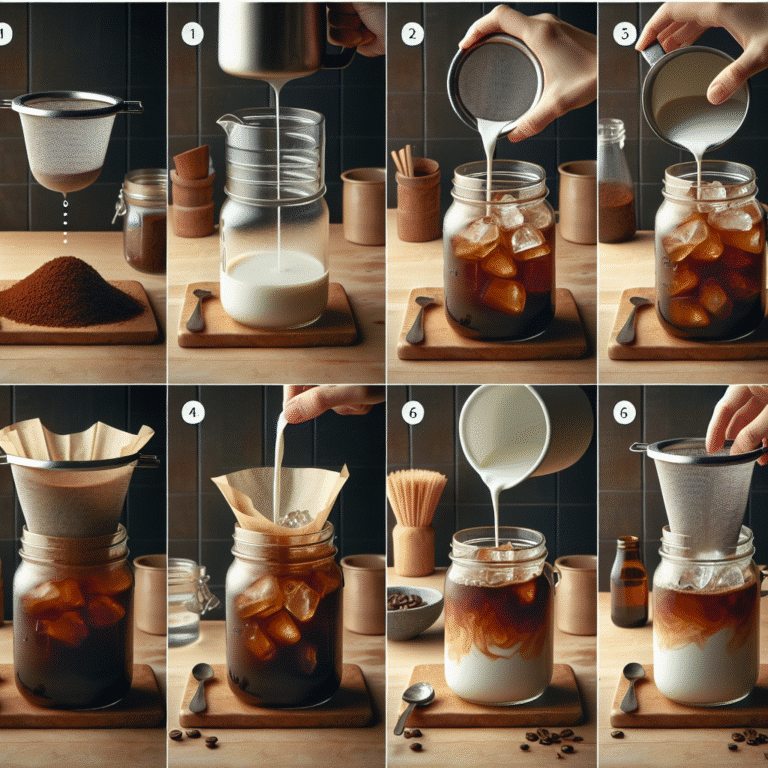 1

1

2

3

4

6

6